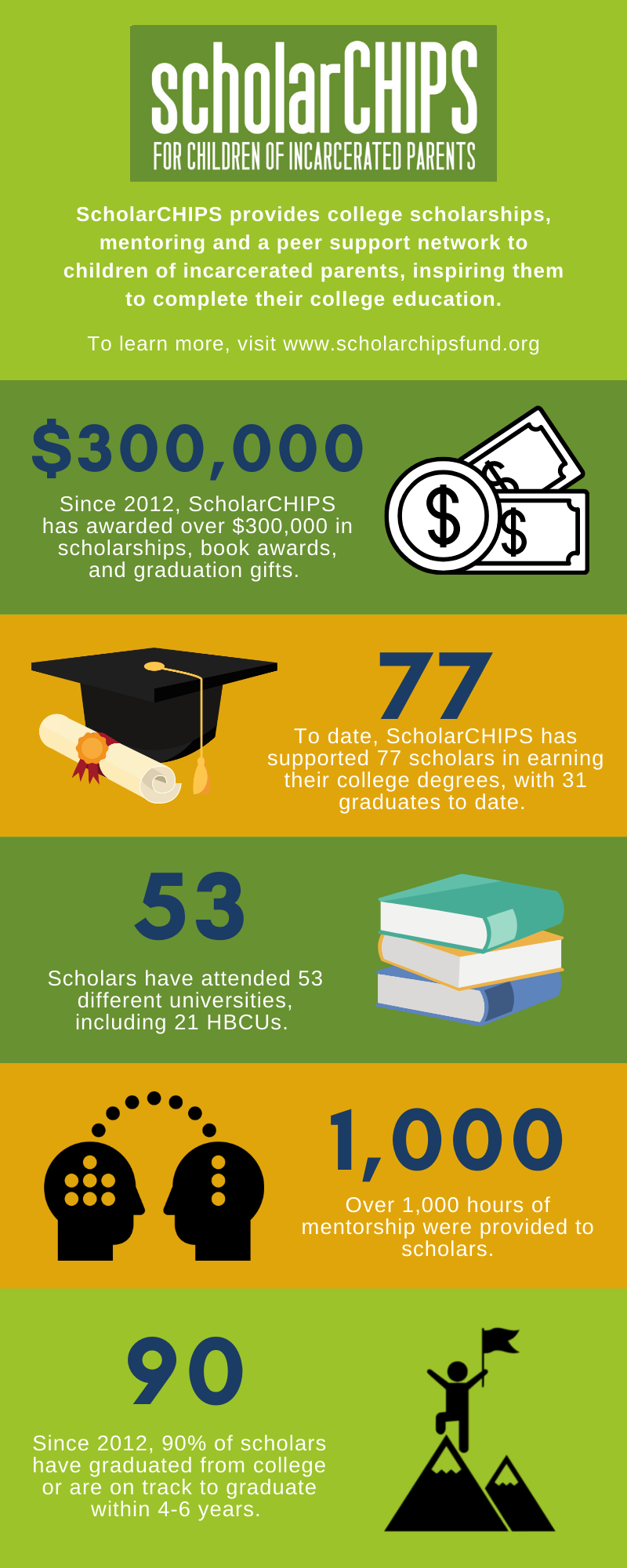 scholarCHIPS
FOR CHILDREN OF INCARCERATED PARENTS

ScholarCHIPS provides college scholarships, mentoring and a peer support network to children of incarcerated parents, inspiring them to complete their college education.

To learn more, visit www.scholarchipsfund.org

$300,000

Since 2012, ScholarCHIPS has awarded over $300,000 in scholarships, book awards, and graduation gifts.

$

$

$

77

To date, ScholarCHIPS has supported 77 scholars in earning their college degrees, with 31 graduates to date.

53

Scholars have attended 53 different universities, including 21 HBCUs.

1,000

Over 1,000 hours of mentorship were provided to scholars.

90

Since 2012, 90% of scholars have graduated from college or are on track to graduate within 4-6 years.